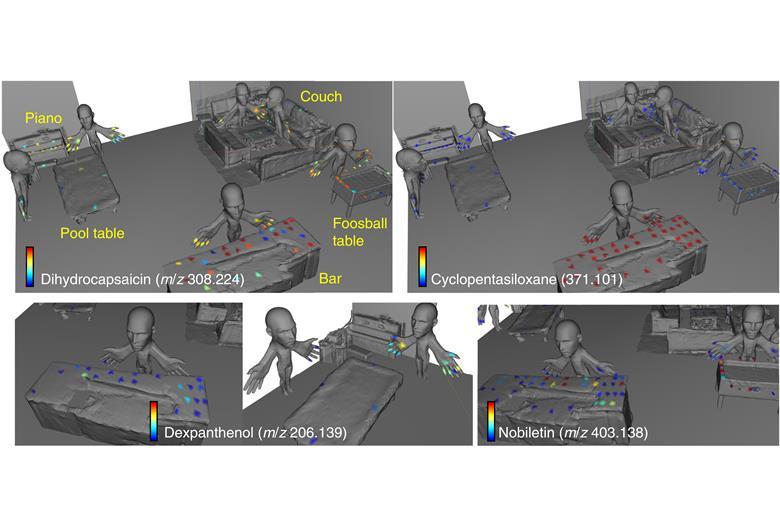 Piano

Couch

Pool table

Foosball table

Bar

Dihydrocapsaicin ($m/z$ 308.224)

Cyclopentasiloxane (371.101)

Dexpanthenol ($m/z$ 206.139)

Nobiletin ($m/z$ 403.138)